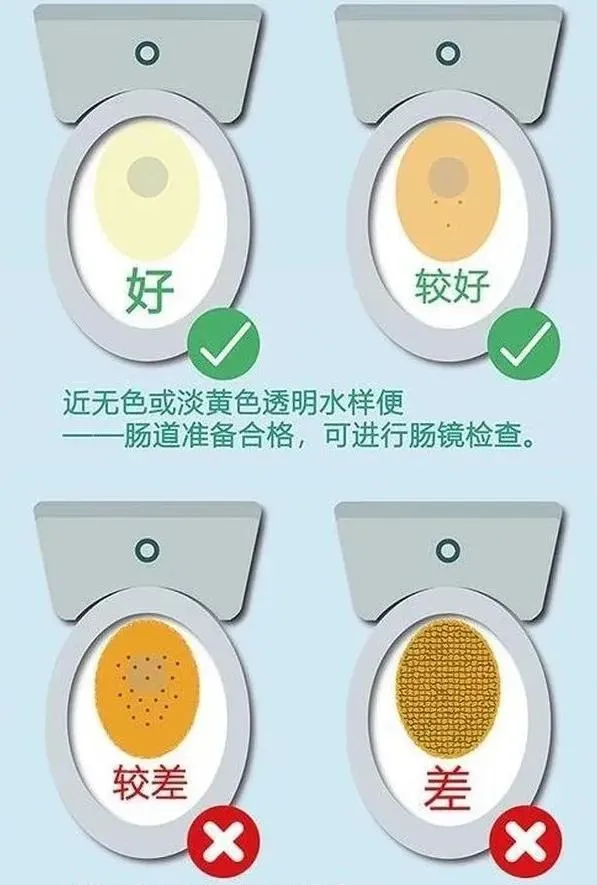 好

较好

近无色或淡黄色透明水样便
——肠道准备合格，可进行肠镜检查。

较差

差