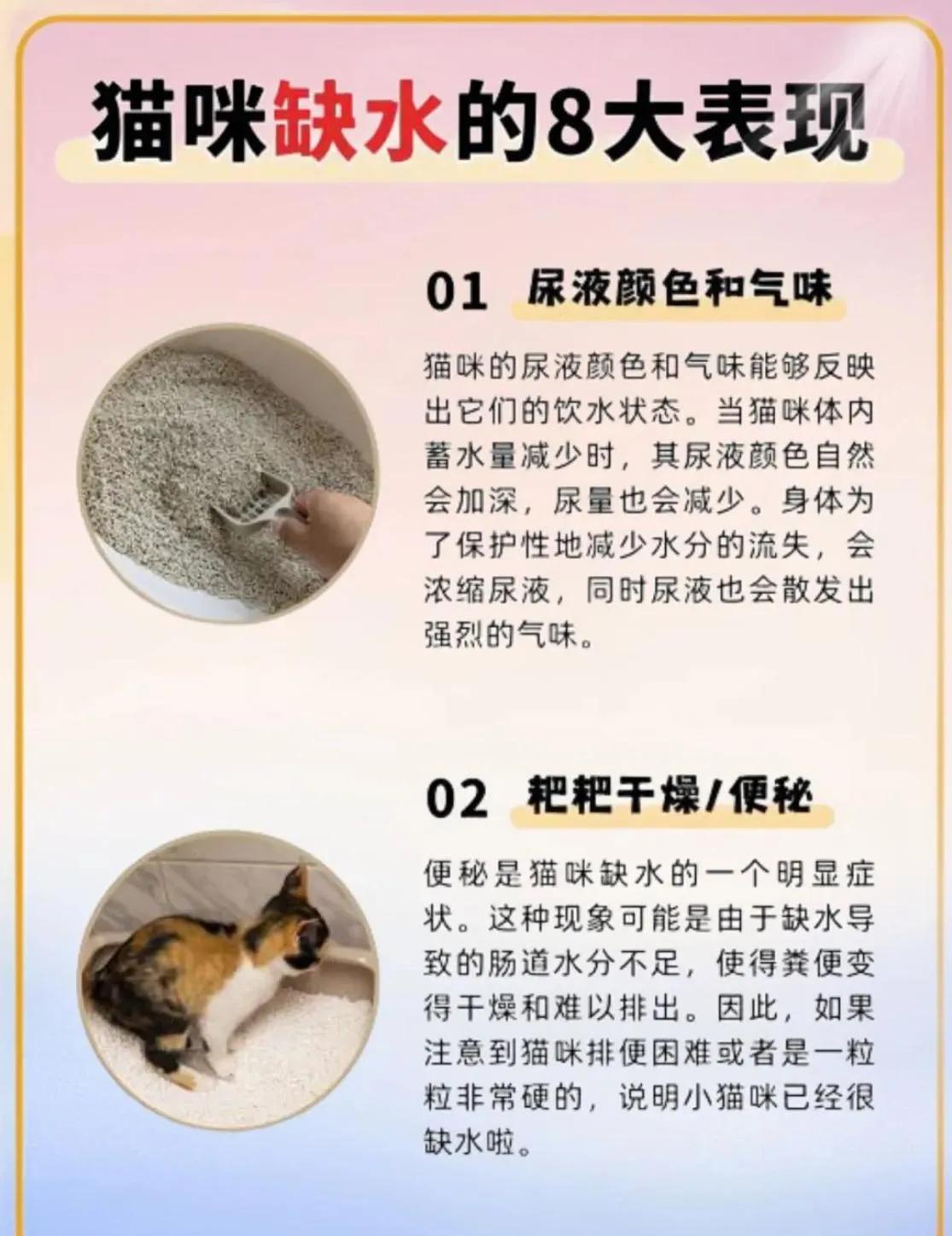 猫咪缺水的8大表现

01 尿液颜色和气味

猫咪的尿液颜色和气味能够反映出它们的饮水状态。当猫咪体内蓄水量减少时，其尿液颜色自然会加深，尿量也会减少。身体为了保护性地减少水分的流失，会浓缩尿液，同时尿液也会散发出强烈的气味。

02 粑粑干燥/便秘

便秘是猫咪缺水的一个明显症状。这种现象可能是由于缺水导致的肠道水分不足，使得粪便变得干燥和难以排出。因此，如果注意到猫咪排便困难或者是一粒粒非常硬的，说明小猫咪已经很缺水啦。