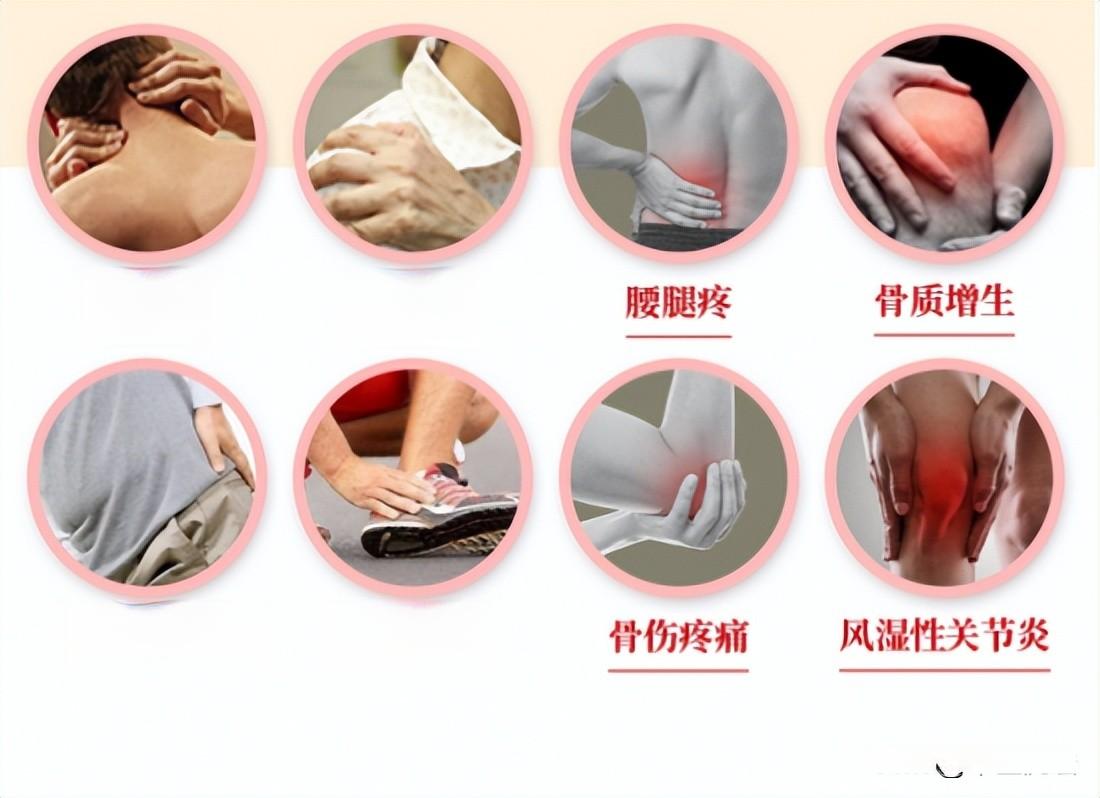 腰腿疼

骨质增生

骨伤疼痛

风湿性关节炎