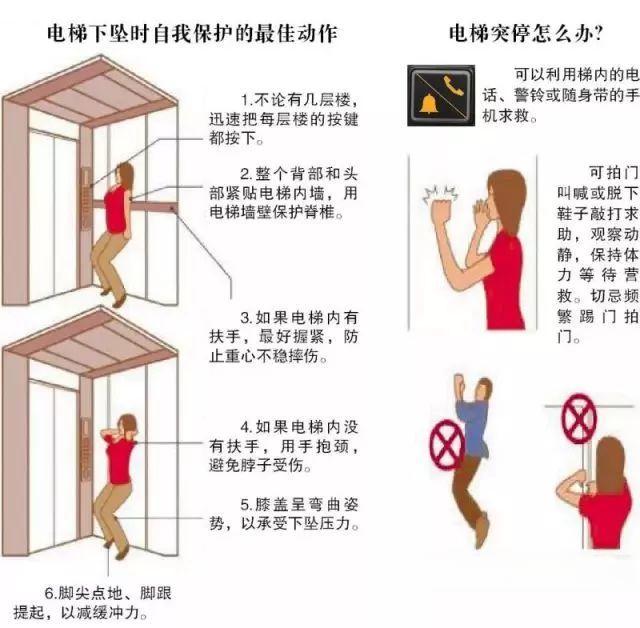 电梯下坠时自我保护的最佳动作

1.不论有几层楼，迅速把每层楼的按键都按下。

2.整个背部和头部紧贴电梯内墙，用电梯墙壁保护脊椎。

3.如果电梯内有扶手，最好握紧，防止重心不稳摔伤。

4.如果电梯内没有扶手，用手抱颈，避免脖子受伤。

5.膝盖呈弯曲姿势，以承受下坠压力。

6.脚尖点地、脚跟提起，以减缓冲力。

电梯突停怎么办?

可以利用梯内的电话、警铃或随身带的手机求救。

可拍门叫喊或脱下鞋子敲打求助，观察动静，保持体力等待营救。切忌频繁踢门拍门。