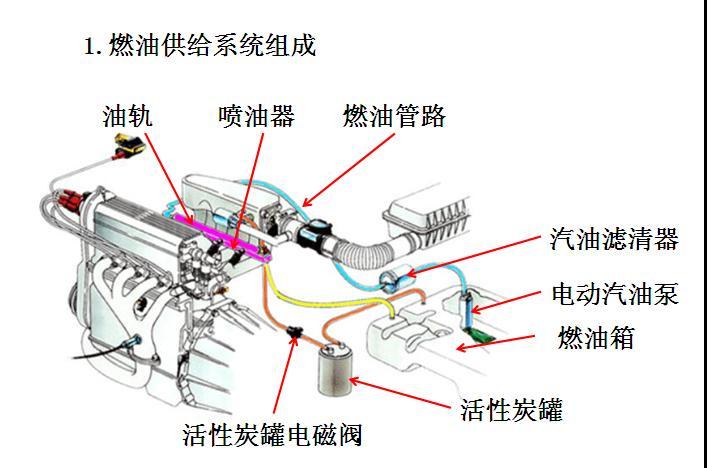 1. 燃油供给系统组成

油轨

喷油器

燃油管路

汽油滤清器

电动汽油泵

燃油箱

活性炭罐

活性炭罐电磁阀