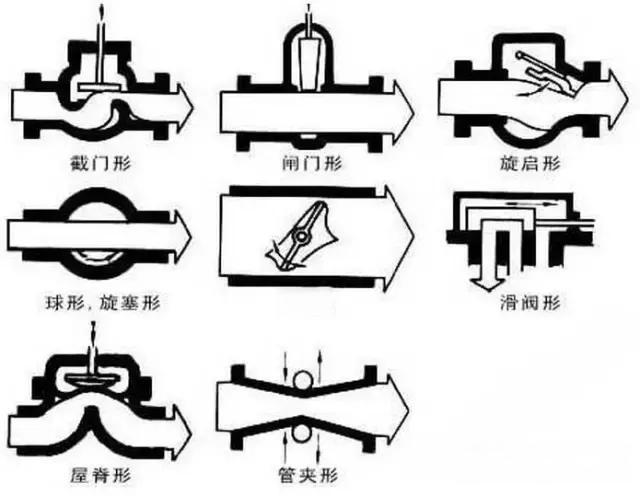 截门形

闸门形

旋启形

球形, 旋塞形

滑阀形

屋脊形

管夹形