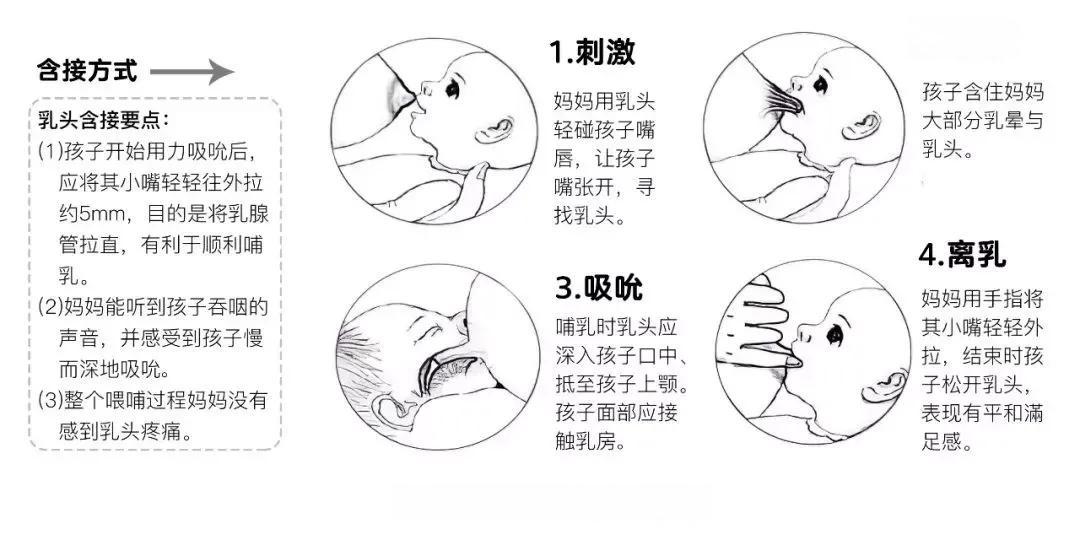 含接方式

乳头含接要点：
(1)孩子开始用力吸吮后，应将其小嘴轻轻往外拉约5mm，目的是将乳腺管拉直，有利于顺利哺乳。
(2)妈妈能听到孩子吞咽的声音，并感受到孩子慢而深地吸吮。
(3)整个喂哺过程妈妈没有感到乳头疼痛。

1.刺激
妈妈用乳头轻碰孩子嘴唇，让孩子嘴张开，寻找乳头。

孩子含住妈妈大部分乳晕与乳头。

3.吸吮
哺乳时乳头应深入孩子口中、抵至孩子上颚。孩子面部应接触乳房。

4.离乳
妈妈用手指将其小嘴轻轻外拉，结束时孩子松开乳头，表现有平和满足感。