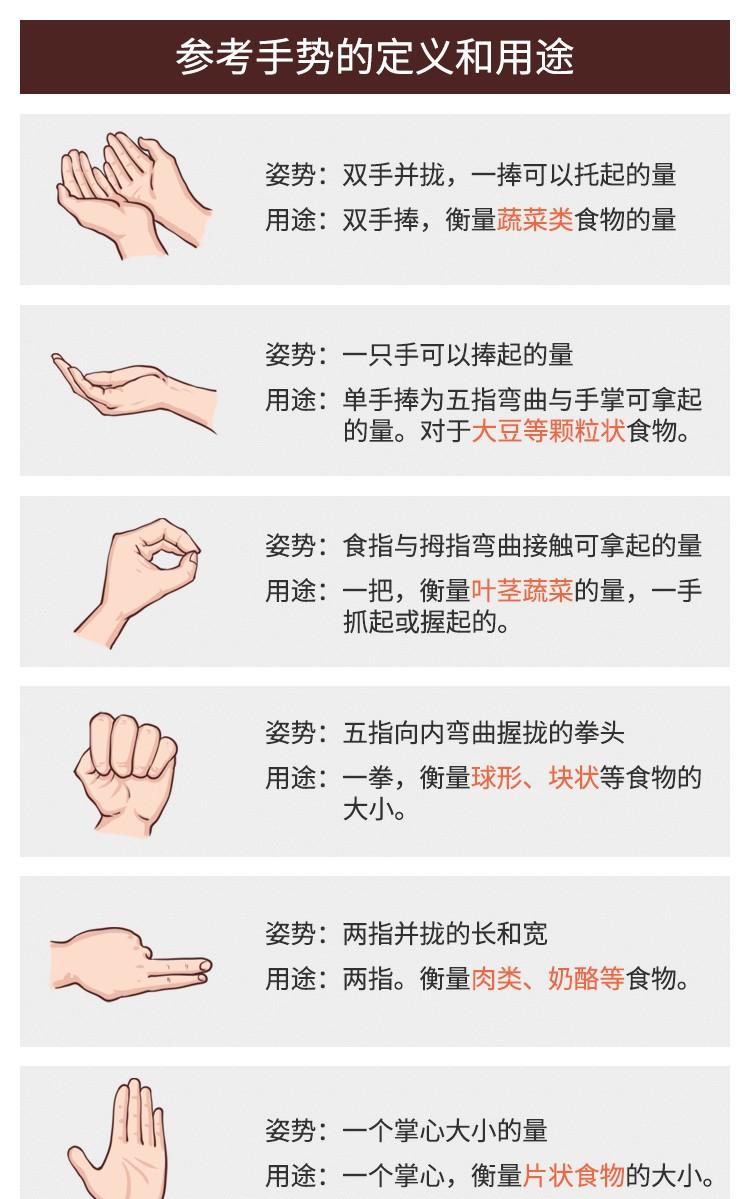 参考手势的定义和用途

姿势：双手并拢，一捧可以托起的量
用途：双手捧，衡量蔬菜类食物的量

姿势：一只手可以捧起的量
用途：单手捧为五指弯曲与手掌可拿起的量。对于大豆等颗粒状食物。

姿势：食指与拇指弯曲接触可拿起的量
用途：一把，衡量叶茎蔬菜的量，一手抓起或握起的。

姿势：五指向内弯曲握拢的拳头
用途：一拳，衡量球形、块状等食物的大小。

姿势：两指并拢的长和宽
用途：两指。衡量肉类、奶酪等食物。

姿势：一个掌心大小的量
用途：一个掌心，衡量片状食物的大小。