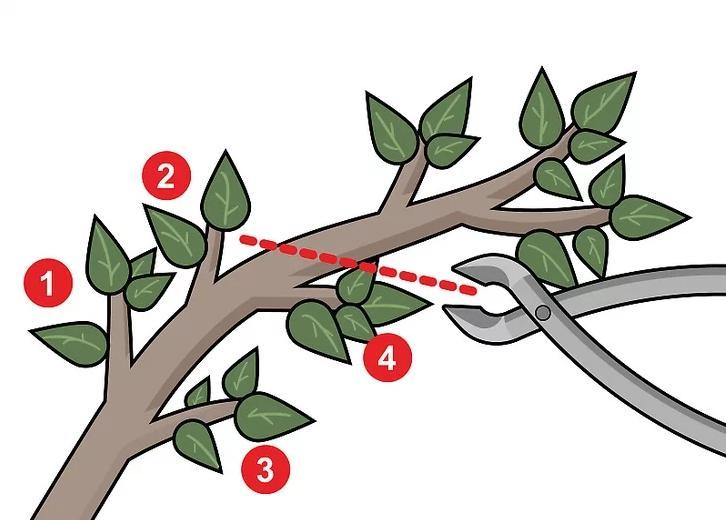 2
1
4
3