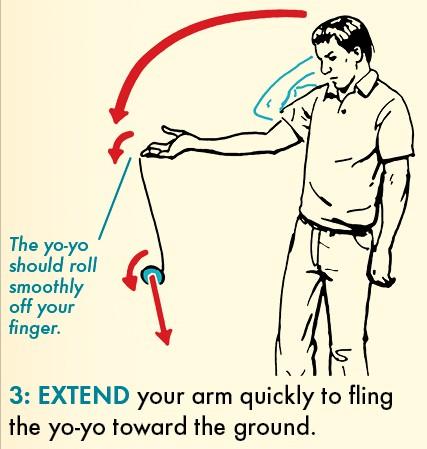 The yo-yo should roll smoothly off your finger.

3: EXTEND your arm quickly to fling the yo-yo toward the ground.