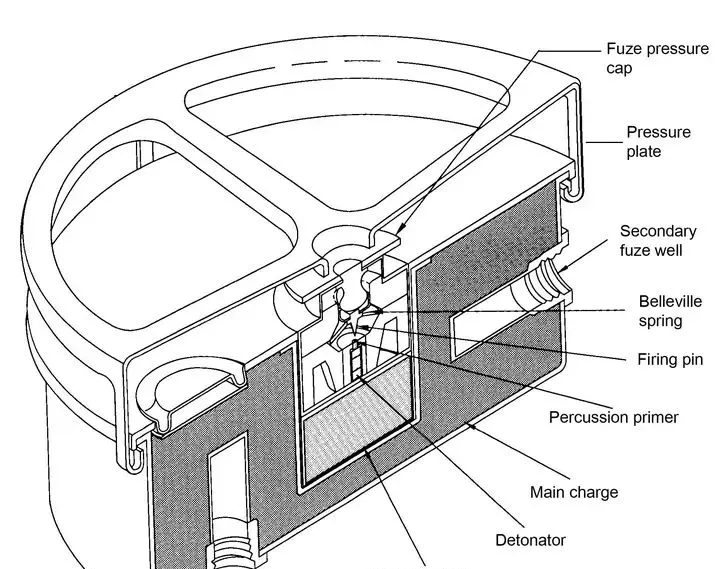 Fuze pressure cap

Pressure plate

Secondary fuze well

Belleville spring

Firing pin

Percussion primer

Main charge

Detonator