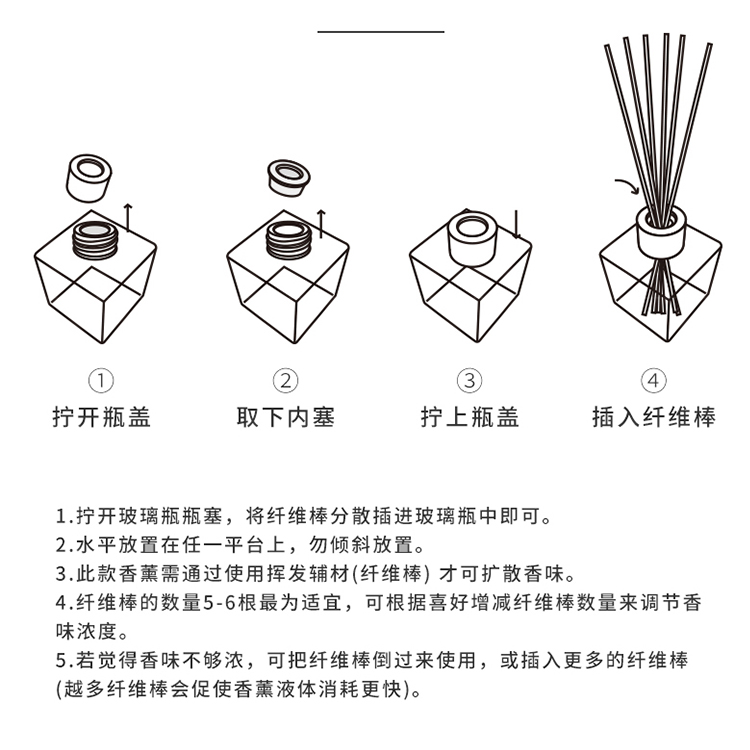 ①
拧开瓶盖

②
取下内塞

③
拧上瓶盖

④
插入纤维棒

1.拧开玻璃瓶瓶塞，将纤维棒分散插进玻璃瓶中即可。
2.水平放置在任一平台上，勿倾斜放置。
3.此款香薰需通过使用挥发辅材(纤维棒) 才可扩散香味。
4.纤维棒的数量5-6根最为适宜，可根据喜好增减纤维棒数量来调节香味浓度。
5.若觉得香味不够浓，可把纤维棒倒过来使用，或插入更多的纤维棒(越多纤维棒会促使香薰液体消耗更快)。