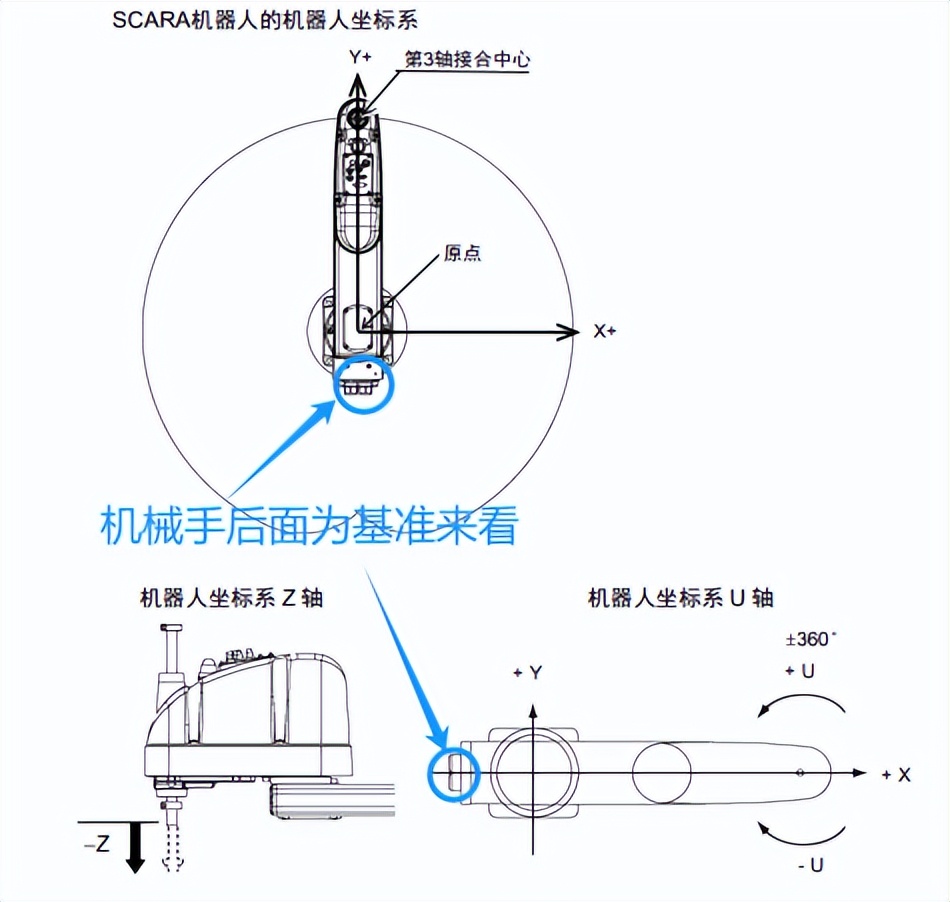 SCARA机器人的机器人坐标系

Y+

第3轴接合中心

原点

X+

机械手后面为基准来看

机器人坐标系 Z 轴

–Z

机器人坐标系 U 轴

±360°

+ U

+ Y

+ X

- U